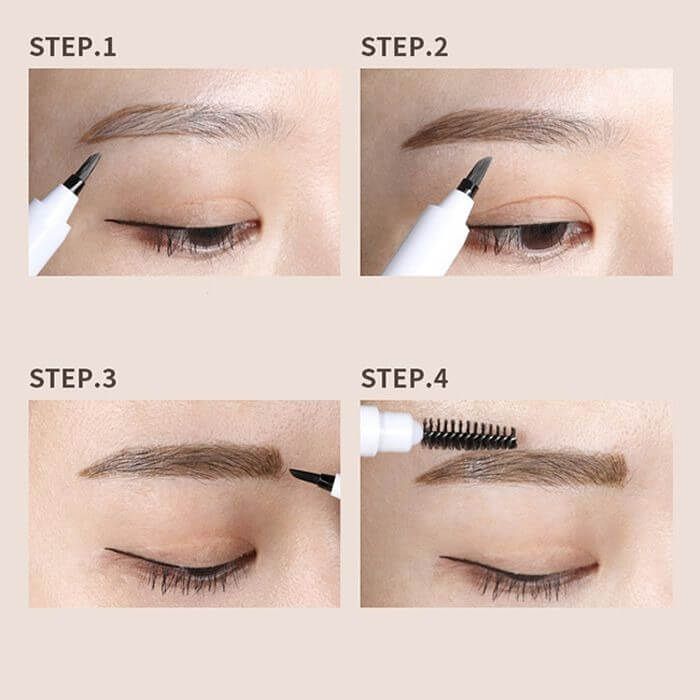 STEP.1

STEP.2

STEP.3

STEP.4